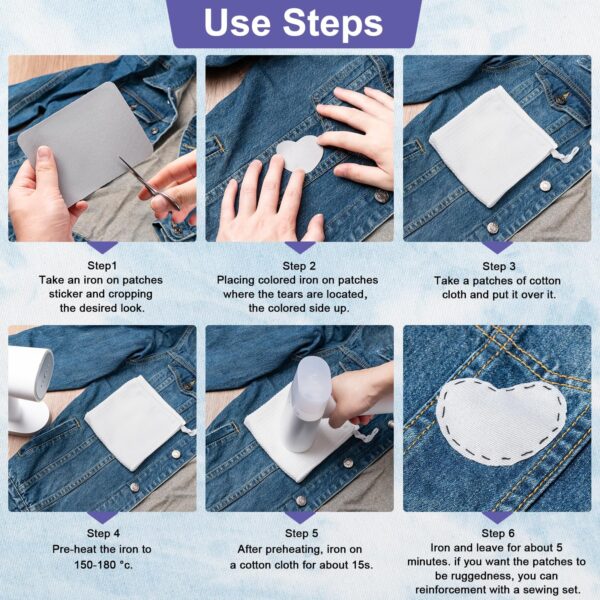 Use Steps

Step1
Take an iron on patches sticker and cropping the desired look.

Step 2
Placing colored iron on patches where the tears are located, the colored side up.

Step 3
Take a patches of cotton cloth and put it over it.

Step 4
Pre-heat the iron to 150-180 °c.

Step 5
After preheating, iron on a cotton cloth for about 15s.

Step 6
Iron and leave for about 5 minutes. if you want the patches to be ruggedness, you can reinforcement with a sewing set.