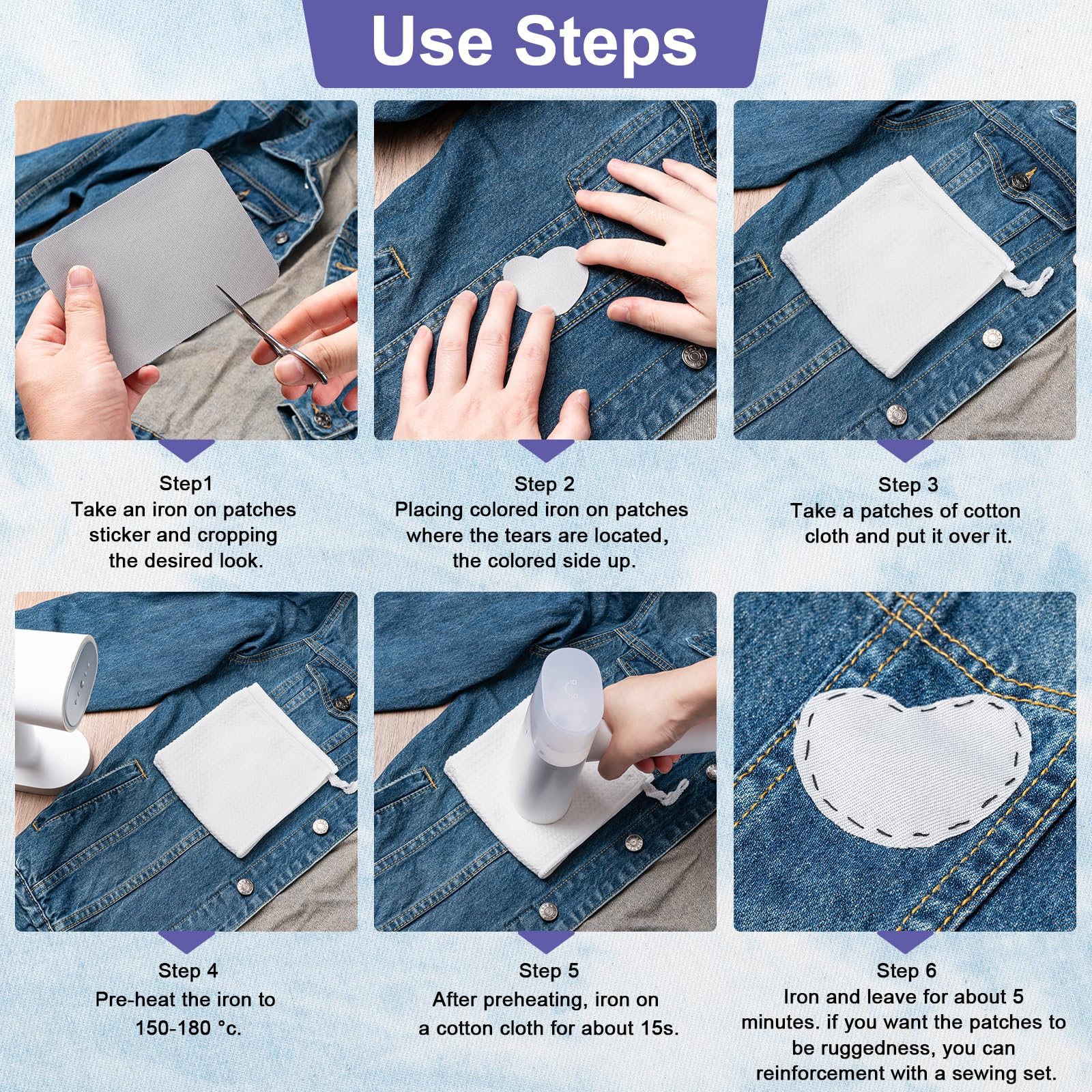 Use Steps

Step1
Take an iron on patches sticker and cropping the desired look.

Step 2
Placing colored iron on patches where the tears are located, the colored side up.

Step 3
Take a patches of cotton cloth and put it over it.

Step 4
Pre-heat the iron to 150-180 °c.

Step 5
After preheating, iron on a cotton cloth for about 15s.

Step 6
Iron and leave for about 5 minutes. if you want the patches to be ruggedness, you can reinforcement with a sewing set.